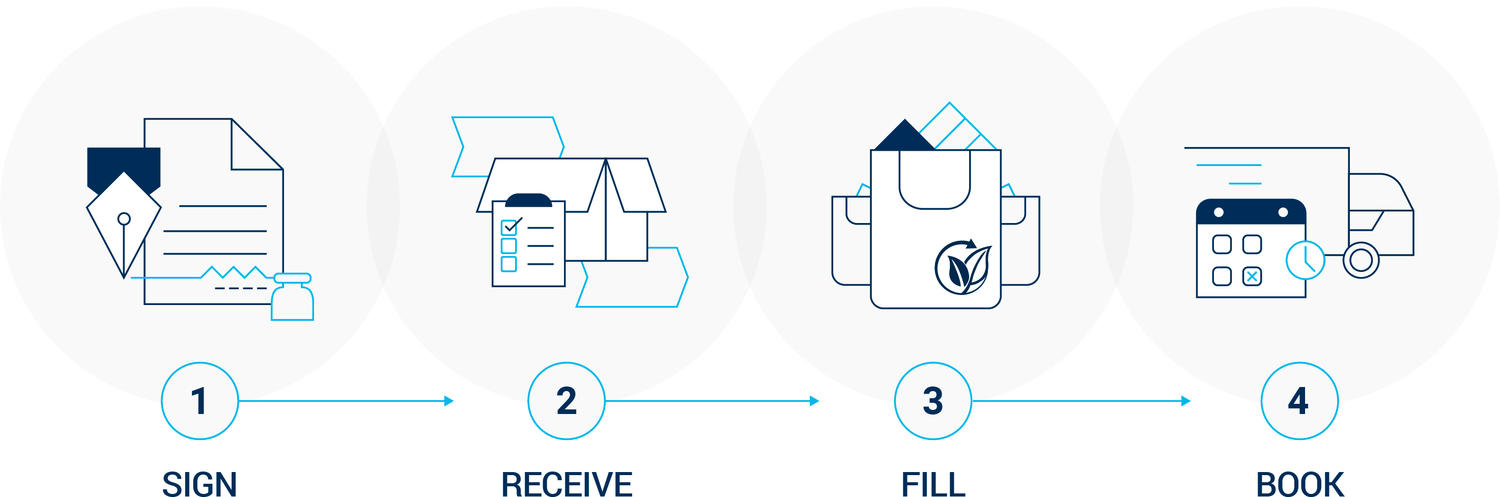 1

SIGN

2

RECEIVE

3

FILL

4

BOOK